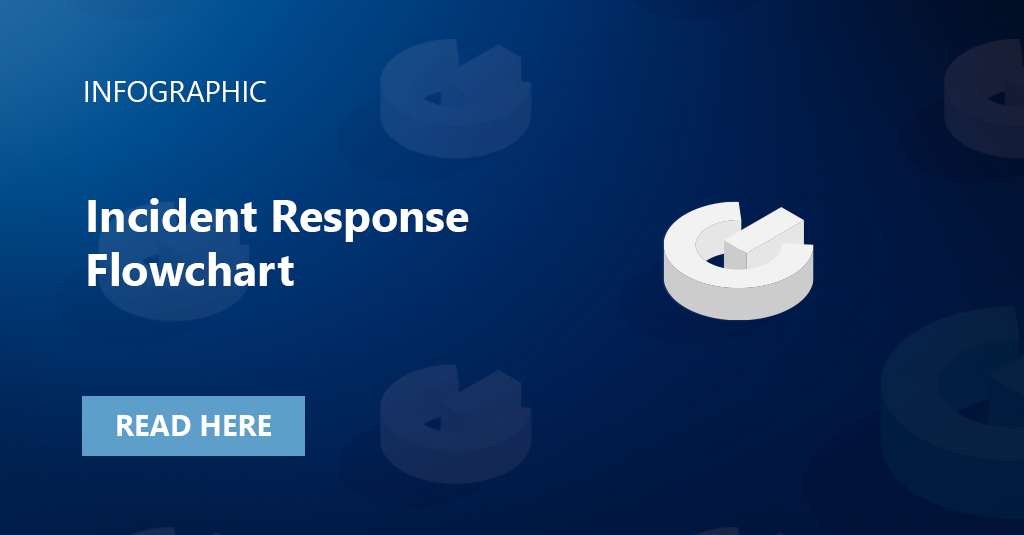 INFOGRAPHIC

Incident Response Flowchart

READ HERE